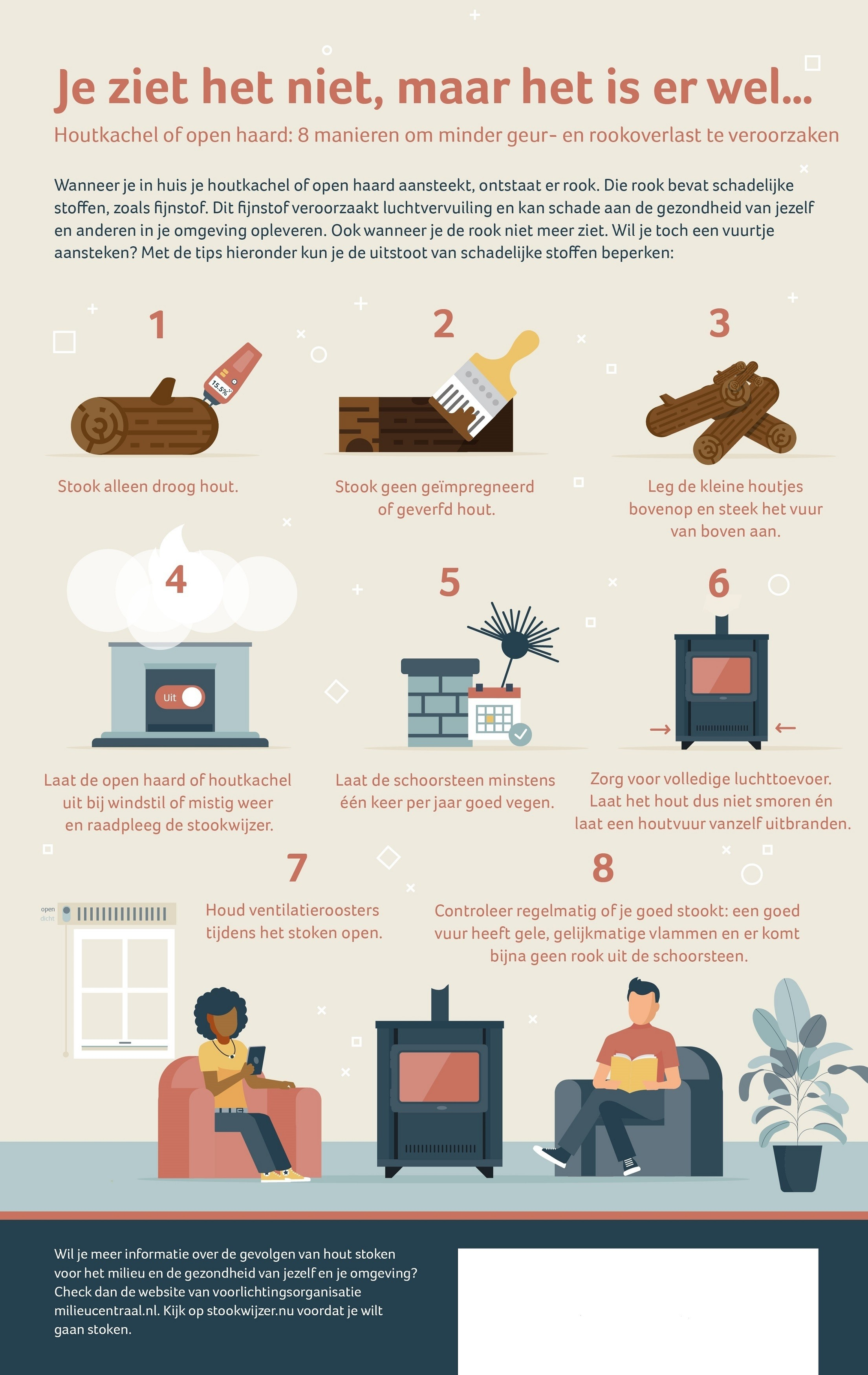 Je ziet het niet, maar het is er wel...

Houtkachel of open haard: 8 manieren om minder geur- en rookoverlast te veroorzaken

Wanneer je in huis je houtkachel of open haard aansteekt, ontstaat er rook. Die rook bevat schadelijke stoffen, zoals fijnstof. Dit fijnstof veroorzaakt luchtvervuiling en kan schade aan de gezondheid van jezelf en anderen in je omgeving opleveren. Ook wanneer je de rook niet meer ziet. Wil je toch een vuurtje aansteken? Met de tips hieronder kun je de uitstoot van schadelijke stoffen beperken:

1

15.5%

Stook alleen droog hout.

2

Stook geen geïmpregneerd of geverfd hout.

3

Leg de kleine houtjes bovenop en steek het vuur van boven aan.

4

Uit

Laat de open haard of houtkachel uit bij windstil of mistig weer en raadpleeg de stookwijzer.

5

Laat de schoorsteen minstens één keer per jaar goed vegen.

6

Zorg voor volledige luchttoevoer. Laat het hout dus niet smoren én laat een houtvuur vanzelf uitbranden.

7

open
dicht

Houd ventilatieroosters tijdens het stoken open.

8

Controleer regelmatig of je goed stookt: een goed vuur heeft gele, gelijkmatige vlammen en er komt bijna geen rook uit de schoorsteen.

Wil je meer informatie over de gevolgen van hout stoken voor het milieu en de gezondheid van jezelf en je omgeving? Check dan de website van voorlichtingsorganisatie milieucentraal.nl. Kijk op stookwijzer.nu voordat je wilt gaan stoken.